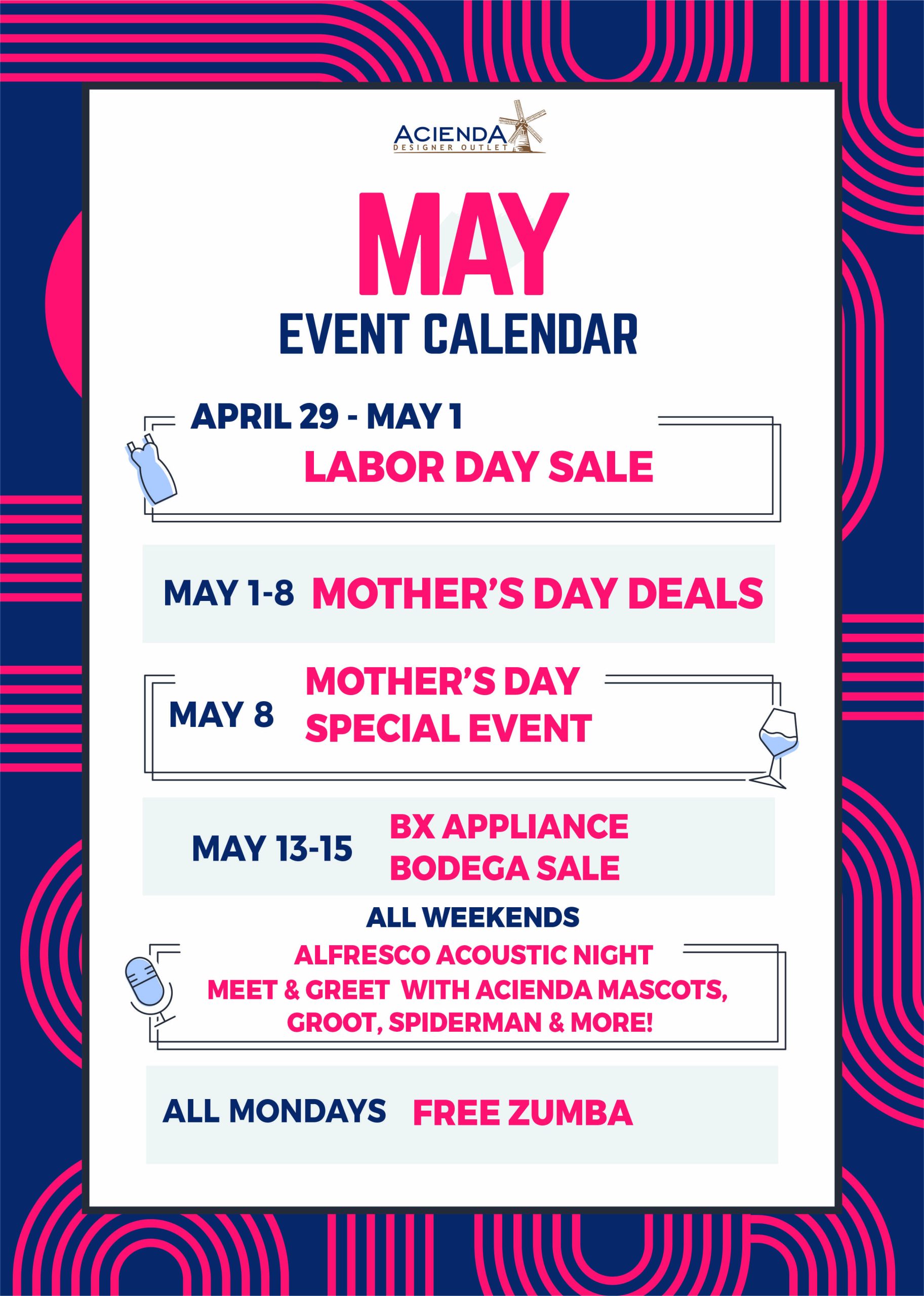 ACIENDA
DESIGNER OUTLET

MAY
EVENT CALENDAR

APRIL 29 - MAY 1
LABOR DAY SALE

MAY 1-8 MOTHER'S DAY DEALS

MAY 8
MOTHER'S DAY
SPECIAL EVENT

MAY 13-15
BX APPLIANCE
BODEGA SALE

ALL WEEKENDS
ALFRESCO ACOUSTIC NIGHT
MEET & GREET WITH ACIENDA MASCOTS,
GROOT, SPIDERMAN & MORE!

ALL MONDAYS FREE ZUMBA